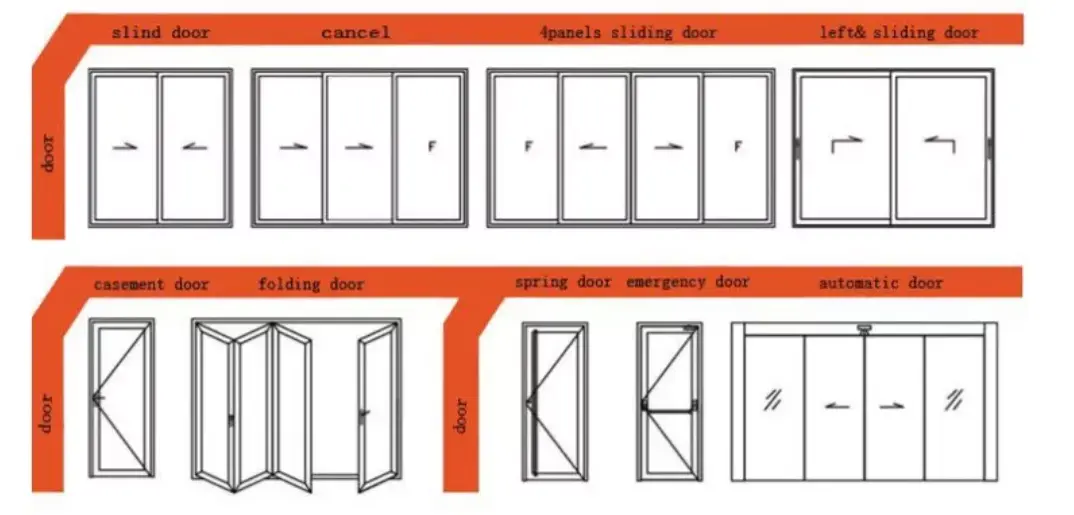 slind door cancel 4panels sliding door left& sliding door

door

F

F F

casement door folding door spring door emergency door automatic door

door door